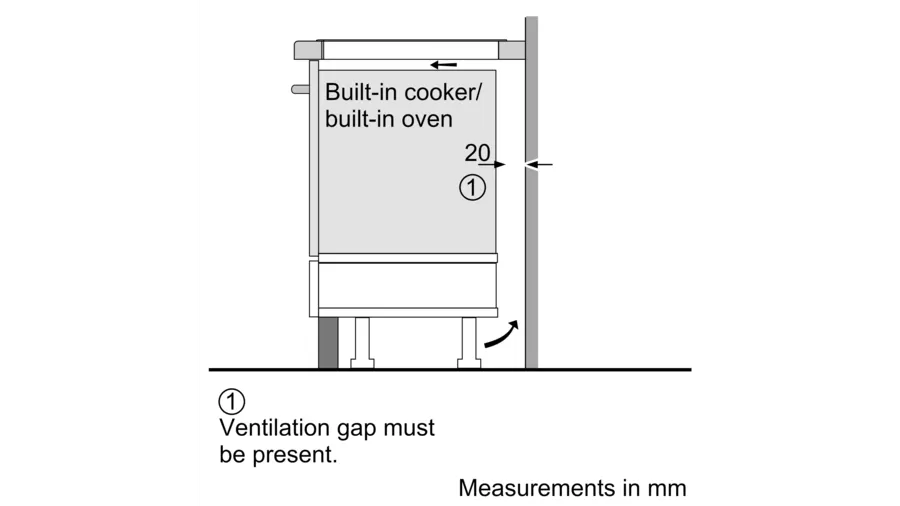 Built-in cooker/ built-in oven

20

①

①
Ventilation gap must be present.

Measurements in mm